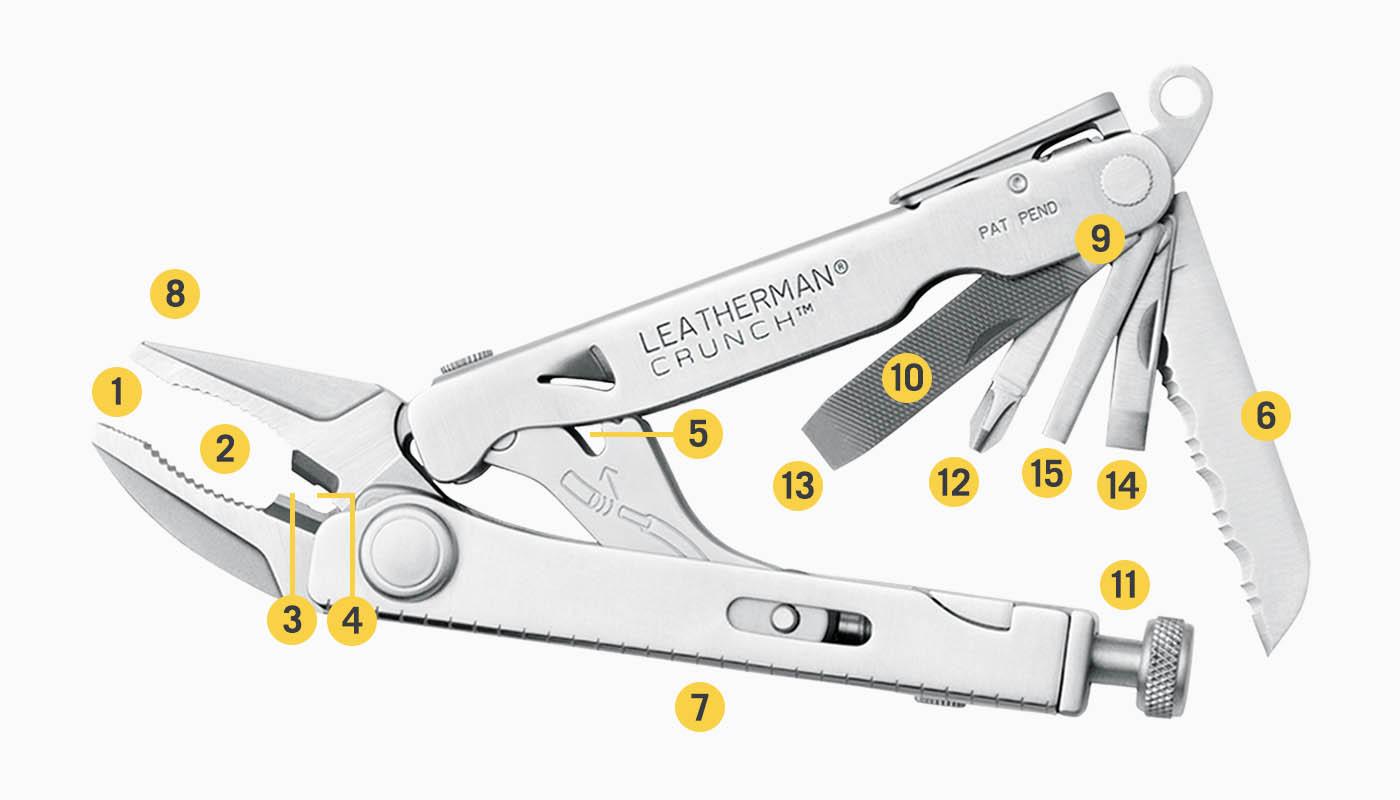 8
1
2
3
4
5
LEATHERMAN®
CRUNCH™
PAT PEND
9
10
13
12
15
14
6
11
7